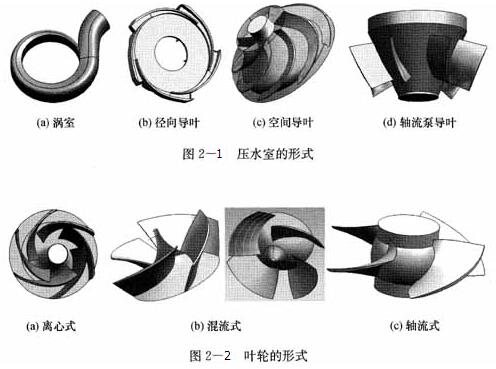 (a) 涡室 (b) 径向导叶 (c) 空间导叶 (d) 轴流泵导叶

图 2—1 压水室的形式

(a) 离心式 (b) 混流式 (c) 轴流式

图 2—2 叶轮的形式